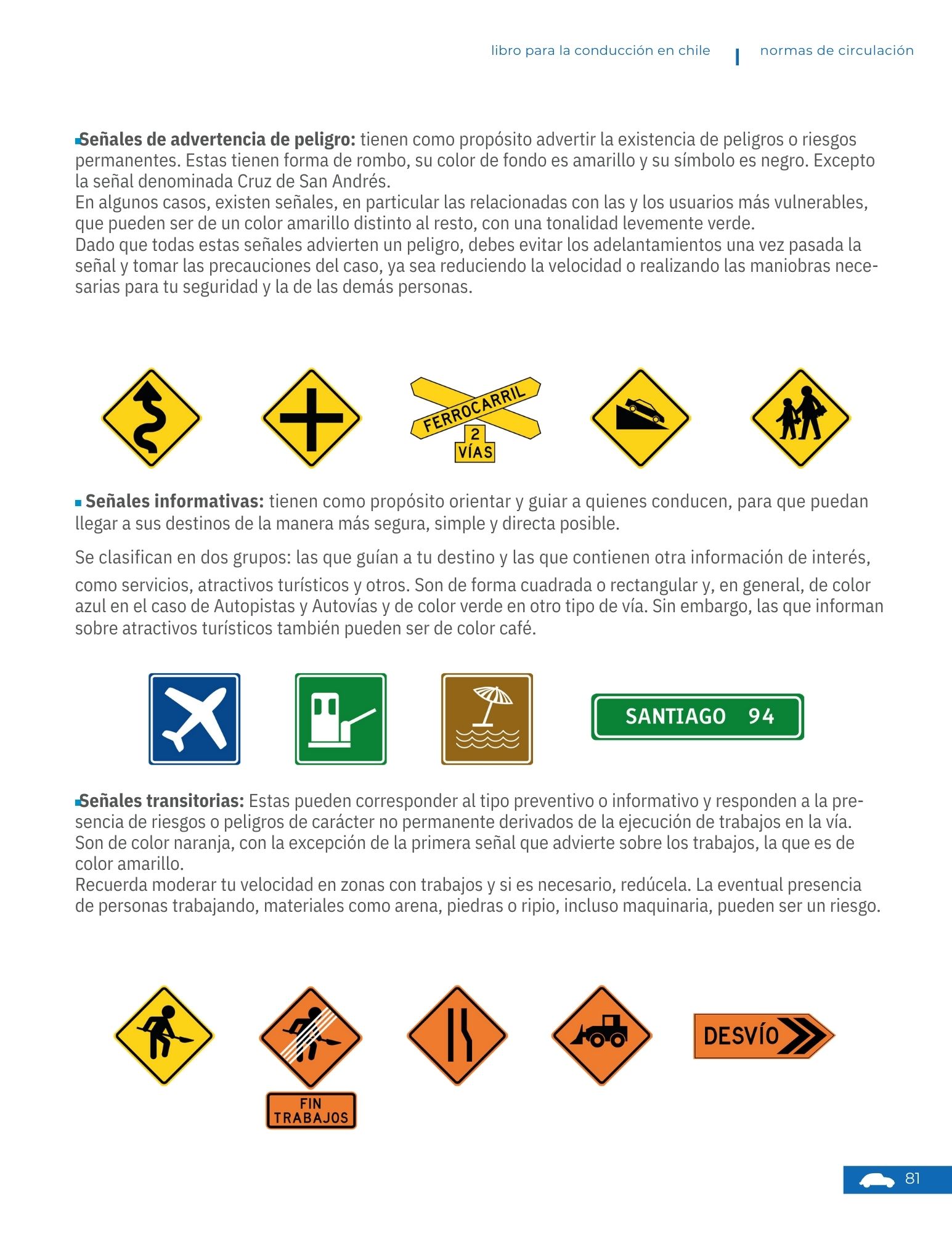 libro para la conducción en chile | normas de circulación

Señales de advertencia de peligro: tienen como propósito advertir la existencia de peligros o riesgos permanentes. Estas tienen forma de rombo, su color de fondo es amarillo y su símbolo es negro. Excepto la señal denominada Cruz de San Andrés.
En algunos casos, existen señales, en particular las relacionadas con las y los usuarios más vulnerables, que pueden ser de un color amarillo distinto al resto, con una tonalidad levemente verde.
Dado que todas estas señales advierten un peligro, debes evitar los adelantamientos una vez pasada la señal y tomar las precauciones del caso, ya sea reduciendo la velocidad o realizando las maniobras necesarias para tu seguridad y la de las demás personas.

FERROCARRIL
2 VÍAS

Señales informativas: tienen como propósito orientar y guiar a quienes conducen, para que puedan llegar a sus destinos de la manera más segura, simple y directa posible.

Se clasifican en dos grupos: las que guían a tu destino y las que contienen otra información de interés, como servicios, atractivos turísticos y otros. Son de forma cuadrada o rectangular y, en general, de color azul en el caso de Autopistas y Autovías y de color verde en otro tipo de vía. Sin embargo, las que informan sobre atractivos turísticos también pueden ser de color café.

SANTIAGO 94

Señales transitorias: Estas pueden corresponder al tipo preventivo o informativo y responden a la presencia de riesgos o peligros de carácter no permanente derivados de la ejecución de trabajos en la vía. Son de color naranja, con la excepción de la primera señal que advierte sobre los trabajos, la que es de color amarillo.
Recuerda moderar tu velocidad en zonas con trabajos y si es necesario, redúcela. La eventual presencia de personas trabajando, materiales como arena, piedras o ripio, incluso maquinaria, pueden ser un riesgo.

FIN TRABAJOS

DESVÍO

81