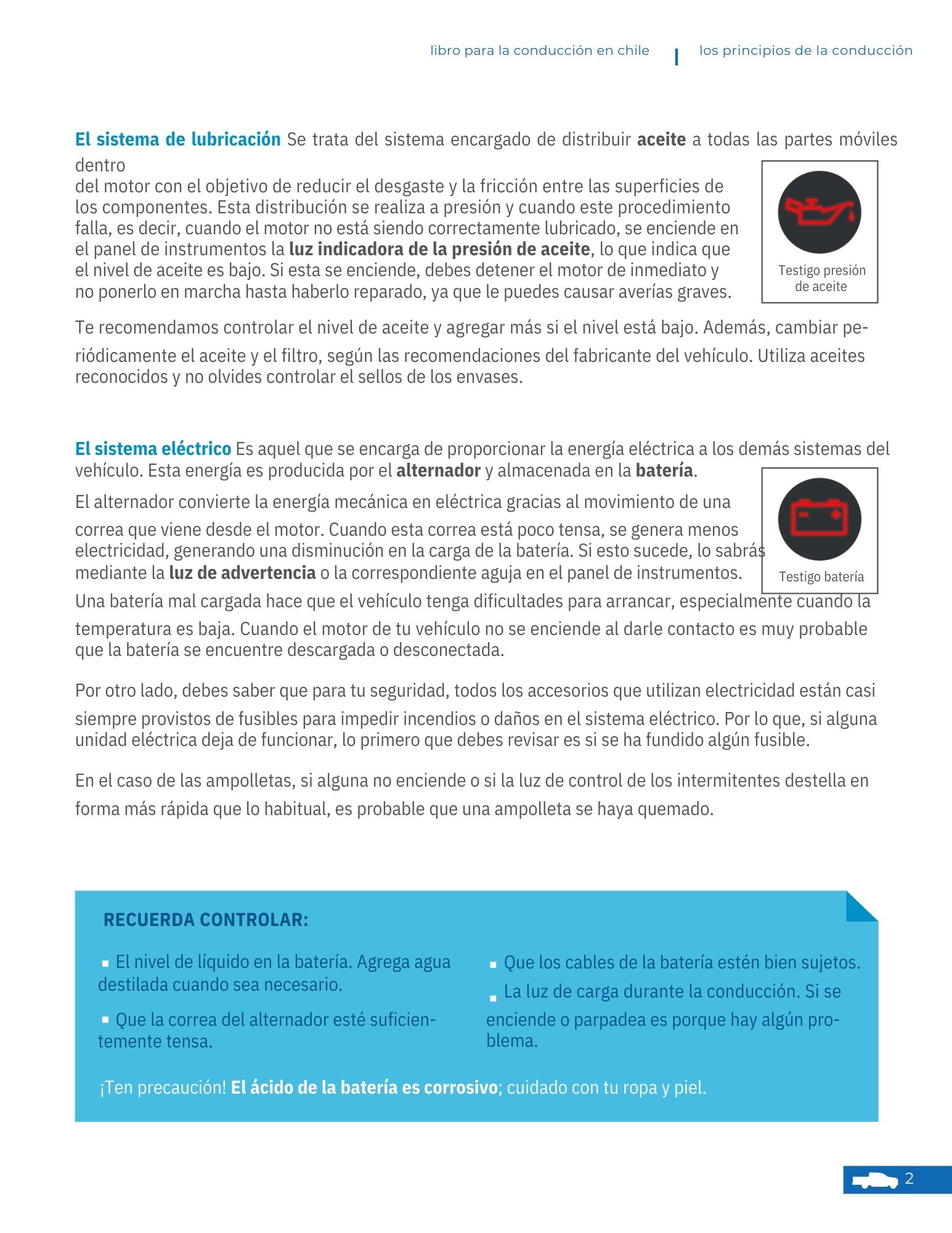 libro para la conducción en chile | los principios de la conducción

El sistema de lubricación Se trata del sistema encargado de distribuir aceite a todas las partes móviles dentro del motor con el objetivo de reducir el desgaste y la fricción entre las superficies de los componentes. Esta distribución se realiza a presión y cuando este procedimiento falla, es decir, cuando el motor no está siendo correctamente lubricado, se enciende en el panel de instrumentos la luz indicadora de la presión de aceite, lo que indica que el nivel de aceite es bajo. Si esta se enciende, debes detener el motor de inmediato y no ponerlo en marcha hasta haberlo reparado, ya que le puedes causar averías graves.

Testigo presión de aceite

Te recomendamos controlar el nivel de aceite y agregar más si el nivel está bajo. Además, cambiar periódicamente el aceite y el filtro, según las recomendaciones del fabricante del vehículo. Utiliza aceites reconocidos y no olvides controlar el sellos de los envases.

El sistema eléctrico Es aquel que se encarga de proporcionar la energía eléctrica a los demás sistemas del vehículo. Esta energía es producida por el alternador y almacenada en la batería.

El alternador convierte la energía mecánica en eléctrica gracias al movimiento de una correa que viene desde el motor. Cuando esta correa está poco tensa, se genera menos electricidad, generando una disminución en la carga de la batería. Si esto sucede, lo sabrás mediante la luz de advertencia o la correspondiente aguja en el panel de instrumentos.

Testigo batería

Una batería mal cargada hace que el vehículo tenga dificultades para arrancar, especialmente cuando la temperatura es baja. Cuando el motor de tu vehículo no se enciende al darle contacto es muy probable que la batería se encuentre descargada o desconectada.

Por otro lado, debes saber que para tu seguridad, todos los accesorios que utilizan electricidad están casi siempre provistos de fusibles para impedir incendios o daños en el sistema eléctrico. Por lo que, si alguna unidad eléctrica deja de funcionar, lo primero que debes revisar es si se ha fundido algún fusible.

En el caso de las ampolletas, si alguna no enciende o si la luz de control de los intermitentes destella en forma más rápida que lo habitual, es probable que una ampolleta se haya quemado.

RECUERDA CONTROLAR:

▪ El nivel de líquido en la batería. Agrega agua destilada cuando sea necesario.

▪ Que la correa del alternador esté suficientemente tensa.

▪ Que los cables de la batería estén bien sujetos.

▪ La luz de carga durante la conducción. Si se enciende o parpadea es porque hay algún problema.

¡Ten precaución! El ácido de la batería es corrosivo; cuidado con tu ropa y piel.

2