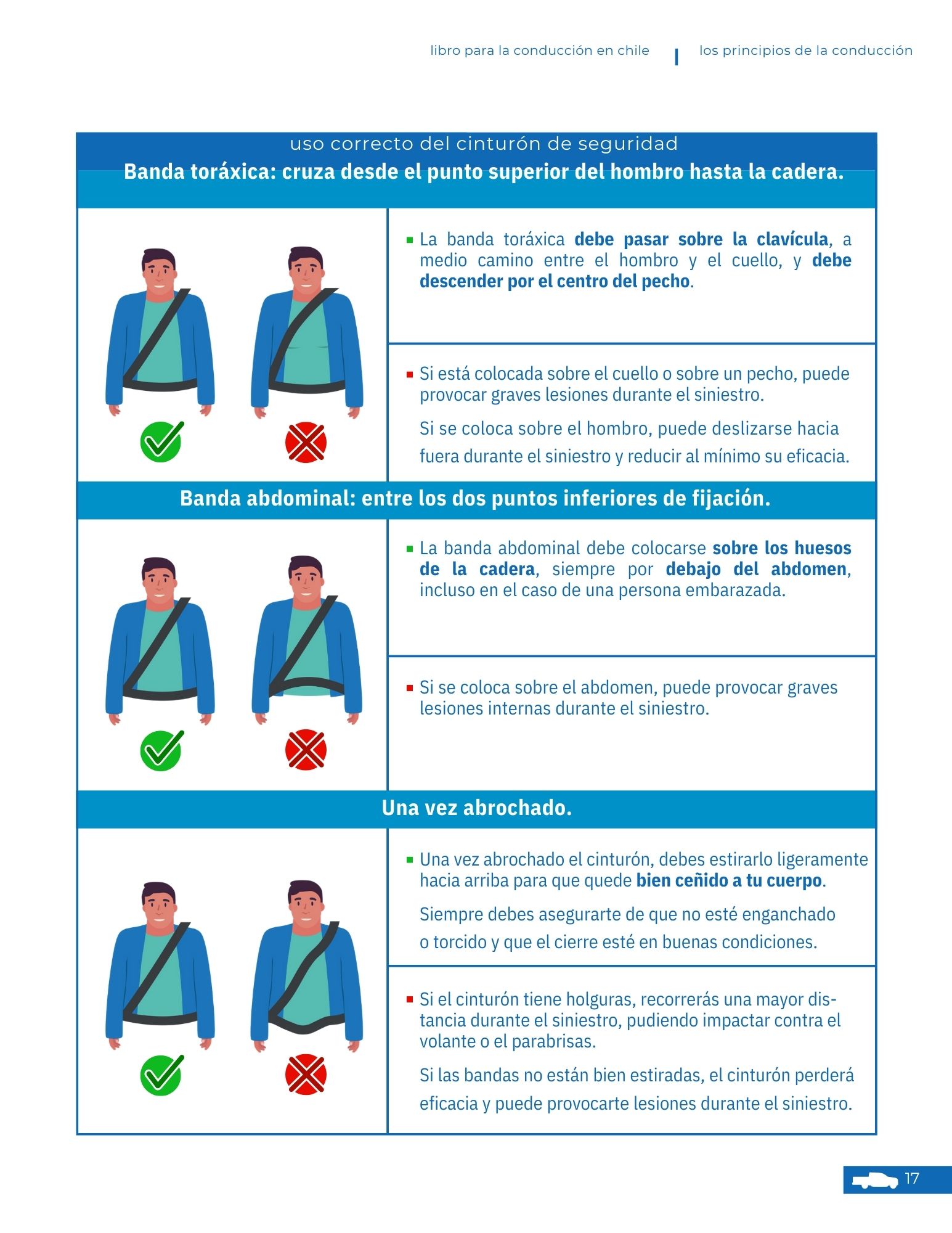 libro para la conducción en chile | los principios de la conducción

uso correcto del cinturón de seguridad

Banda toráxica: cruza desde el punto superior del hombro hasta la cadera.

La banda toráxica debe pasar sobre la clavícula, a medio camino entre el hombro y el cuello, y debe descender por el centro del pecho.

Si está colocada sobre el cuello o sobre un pecho, puede provocar graves lesiones durante el siniestro.

Si se coloca sobre el hombro, puede deslizarse hacia fuera durante el siniestro y reducir al mínimo su eficacia.

Banda abdominal: entre los dos puntos inferiores de fijación.

La banda abdominal debe colocarse sobre los huesos de la cadera, siempre por debajo del abdomen, incluso en el caso de una persona embarazada.

Si se coloca sobre el abdomen, puede provocar graves lesiones internas durante el siniestro.

Una vez abrochado.

Una vez abrochado el cinturón, debes estirarlo ligeramente hacia arriba para que quede bien ceñido a tu cuerpo.

Siempre debes asegurarte de que no esté enganchado o torcido y que el cierre esté en buenas condiciones.

Si el cinturón tiene holguras, recorrerás una mayor distancia durante el siniestro, pudiendo impactar contra el volante o el parabrisas.

Si las bandas no están bien estiradas, el cinturón perderá eficacia y puede provocarte lesiones durante el siniestro.

17